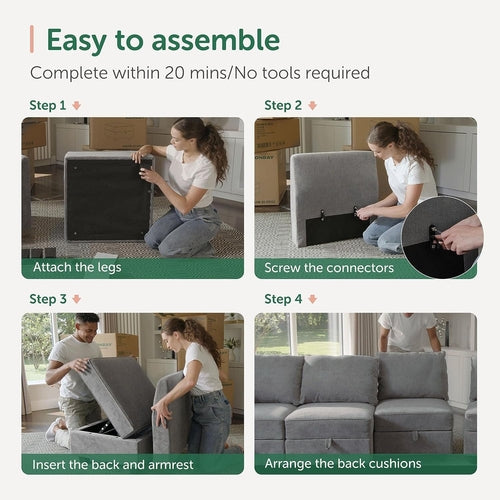 Easy to assemble

Complete within 20 mins/No tools required

Step 1

Attach the legs

Step 2

Screw the connectors

Step 3

Insert the back and armrest

Step 4

Arrange the back cushions