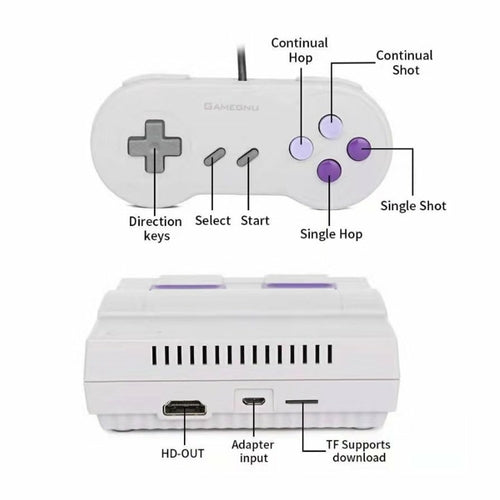 Continual Hop

Continual Shot

GAMEGNU

Direction keys

Select

Start

Single Hop

Single Shot

HD-OUT

Adapter input

TF Supports download