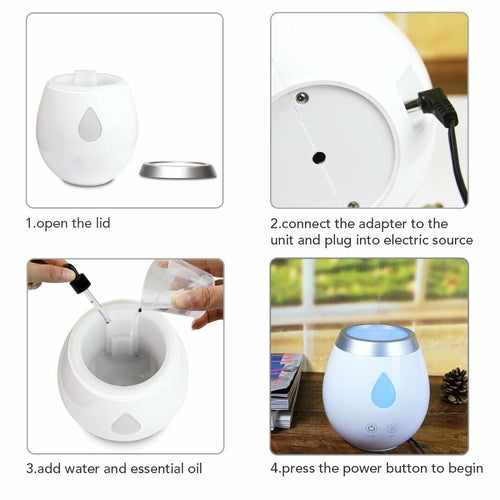 1.open the lid

2.connect the adapter to the unit and plug into electric source

3.add water and essential oil

4.press the power button to begin