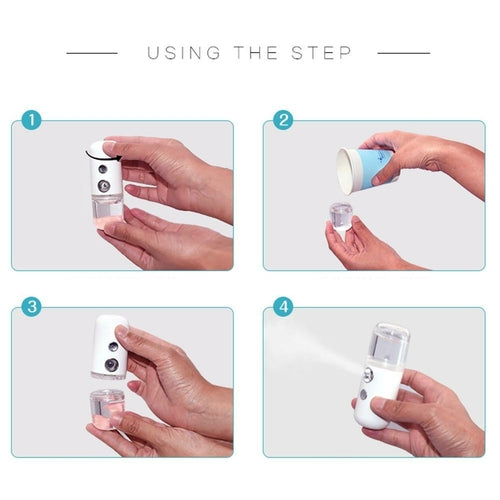 USING THE STEP

1

2

3

4